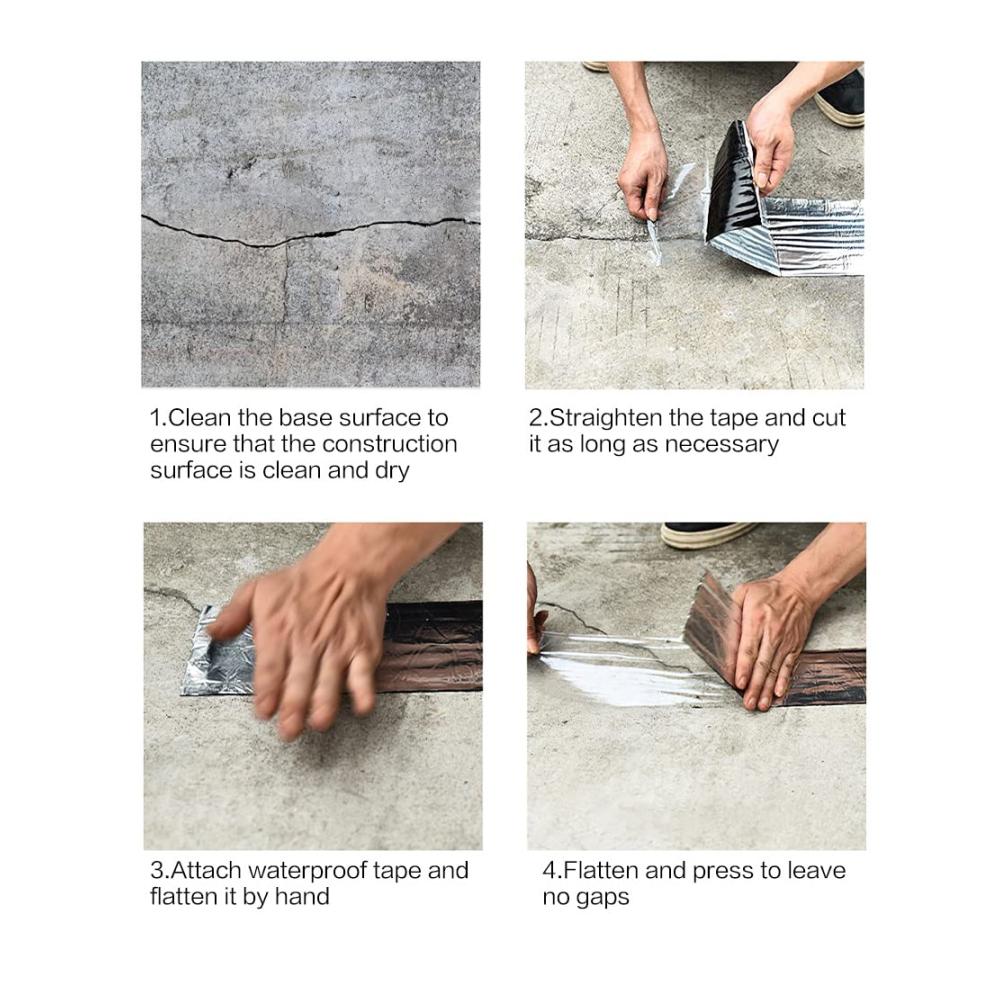 1.Clean the base surface to ensure that the construction surface is clean and dry

2.Straighten the tape and cut it as long as necessary

3.Attach waterproof tape and flatten it by hand

4.Flatten and press to leave no gaps