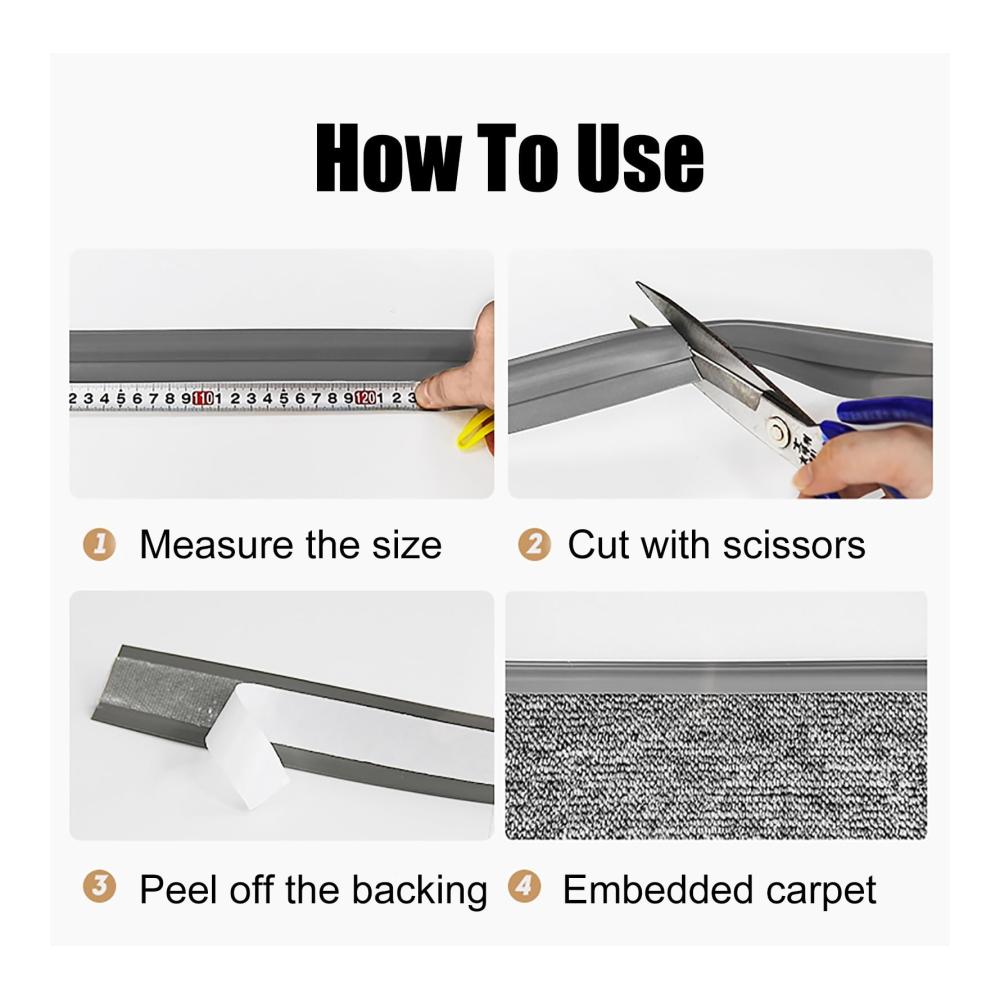 How To Use

2 3 4 5 6 7 8 9 110 1 2 3 4 5 6 7 8 9 120 1 2 3

1 Measure the size

2 Cut with scissors

3 Peel off the backing

4 Embedded carpet