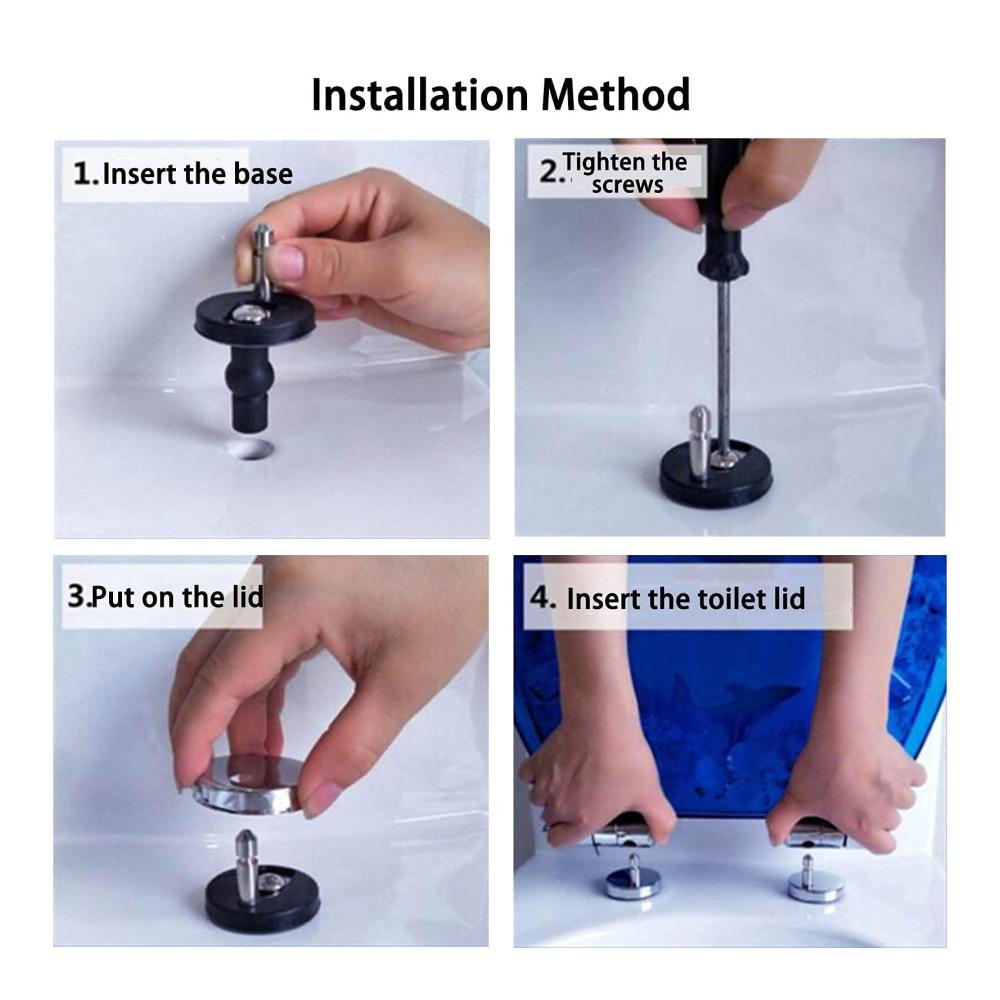 Installation Method

1.Insert the base

2.Tighten the screws

3.Put on the lid

4. Insert the toilet lid