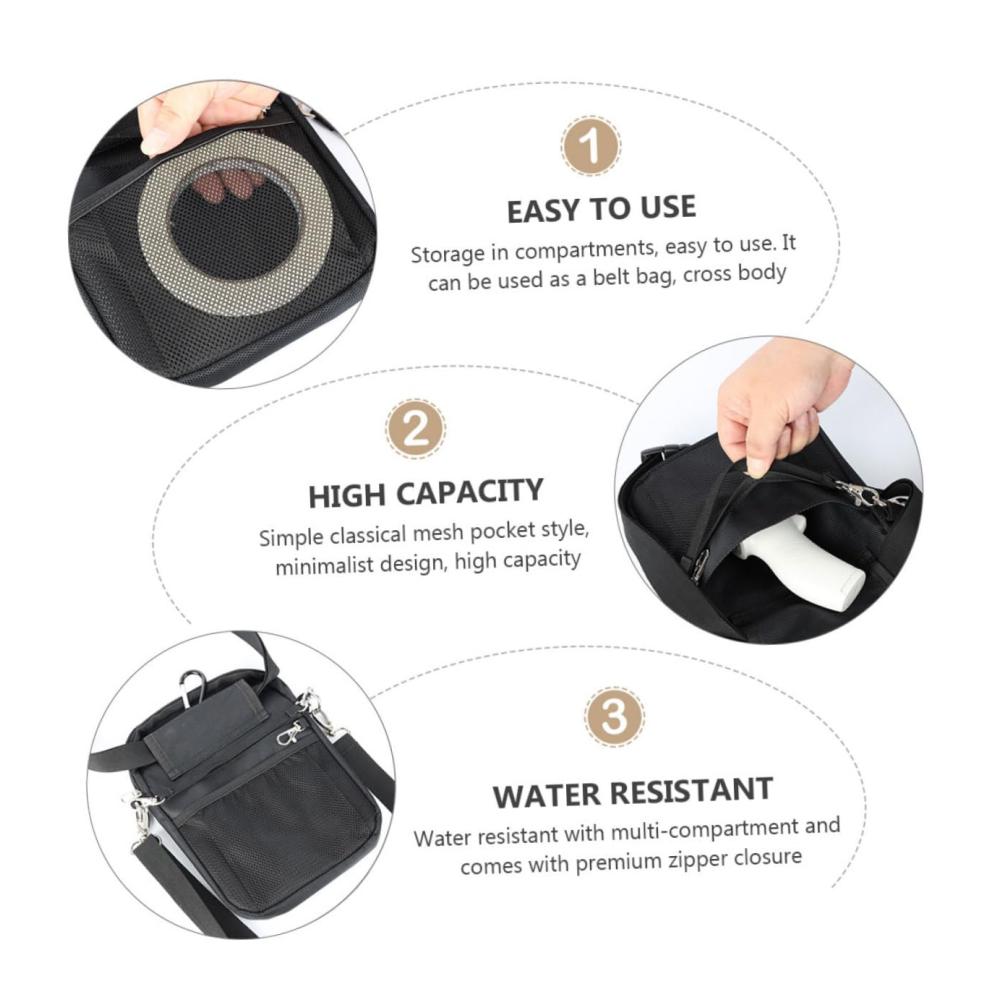 1

EASY TO USE

Storage in compartments, easy to use. It can be used as a belt bag, cross body

2

HIGH CAPACITY

Simple classical mesh pocket style, minimalist design, high capacity

3

WATER RESISTANT

Water resistant with multi-compartment and comes with premium zipper closure