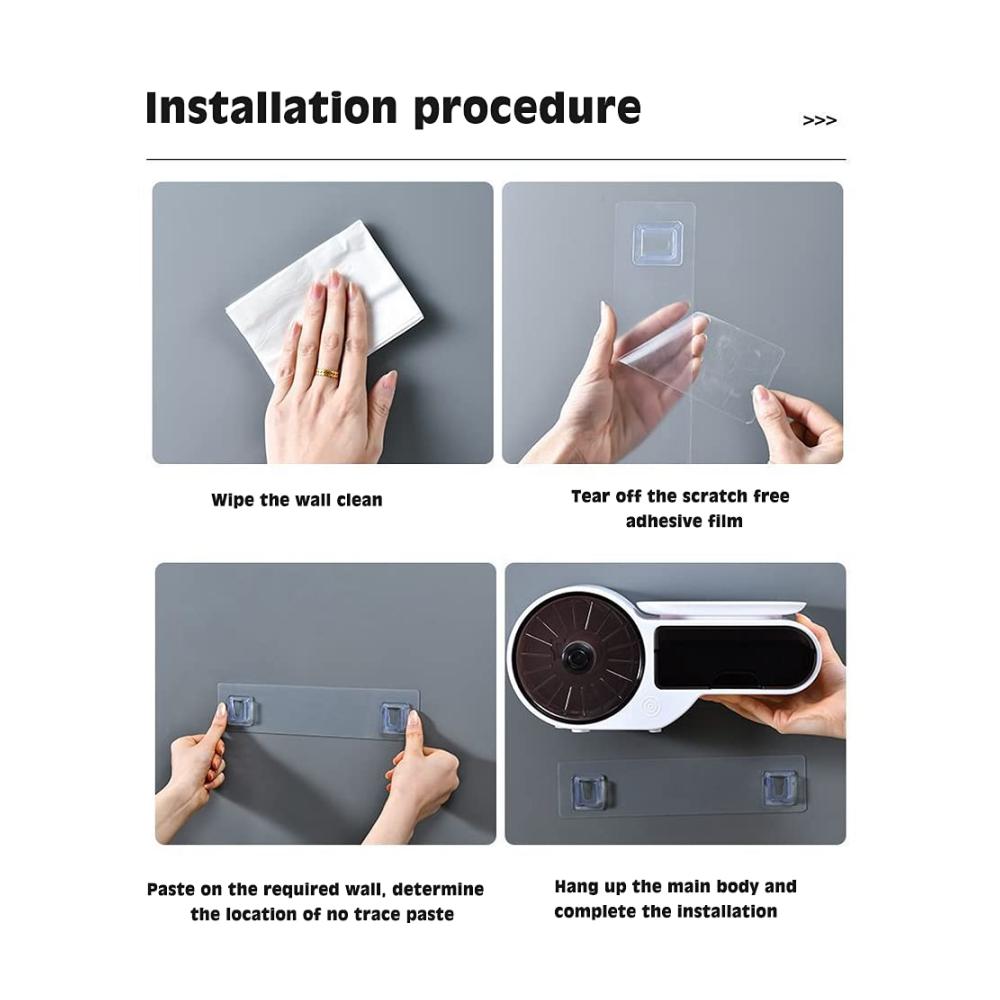 Installation procedure

>>>

Wipe the wall clean

Tear off the scratch free adhesive film

Paste on the required wall, determine the location of no trace paste

Hang up the main body and complete the installation