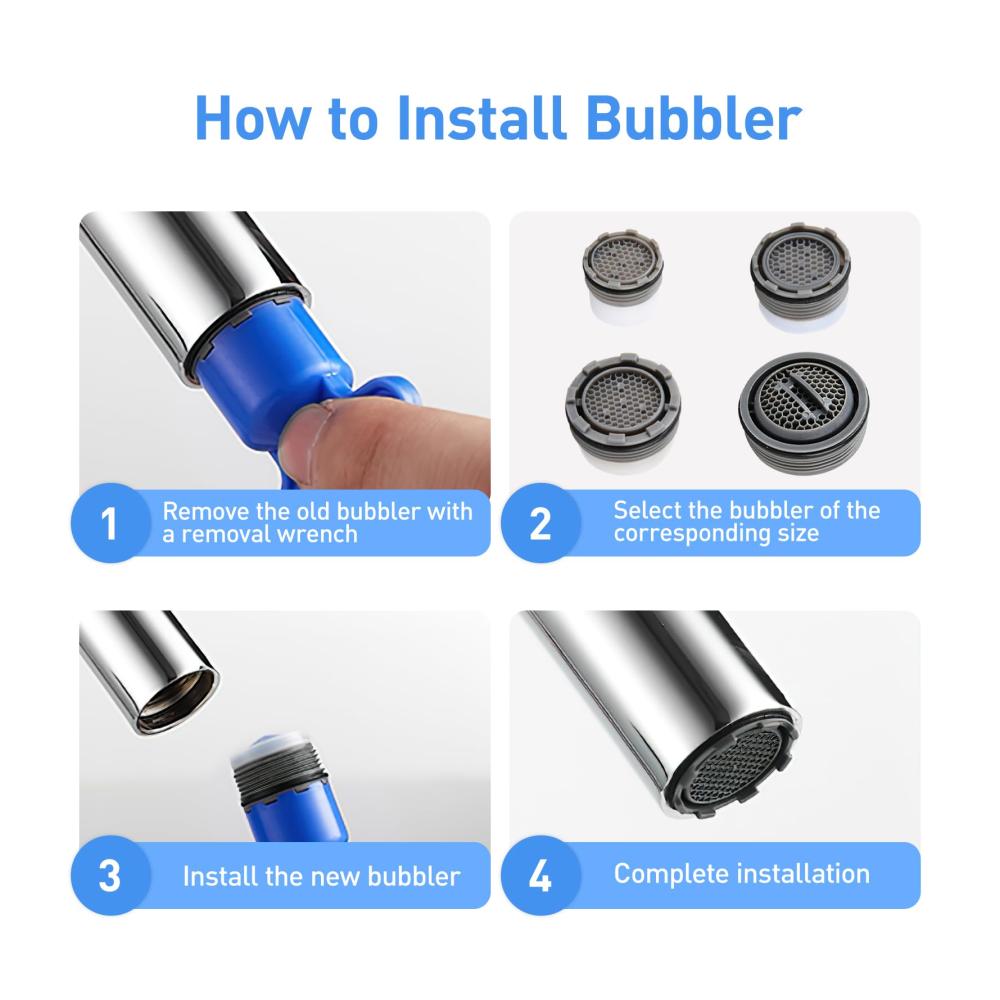 How to Install Bubbler

1 Remove the old bubbler with a removal wrench

2 Select the bubbler of the corresponding size

3 Install the new bubbler

4 Complete installation