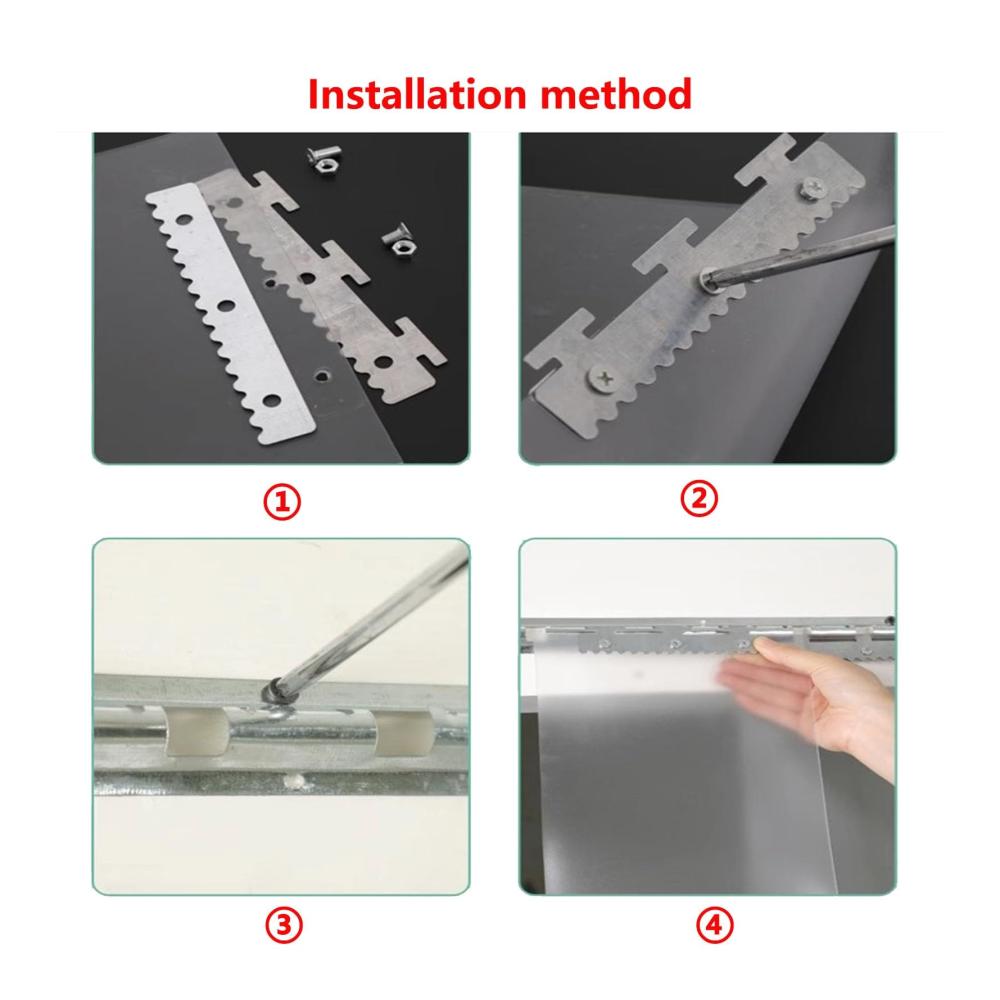 Installation method

①

②

③

④