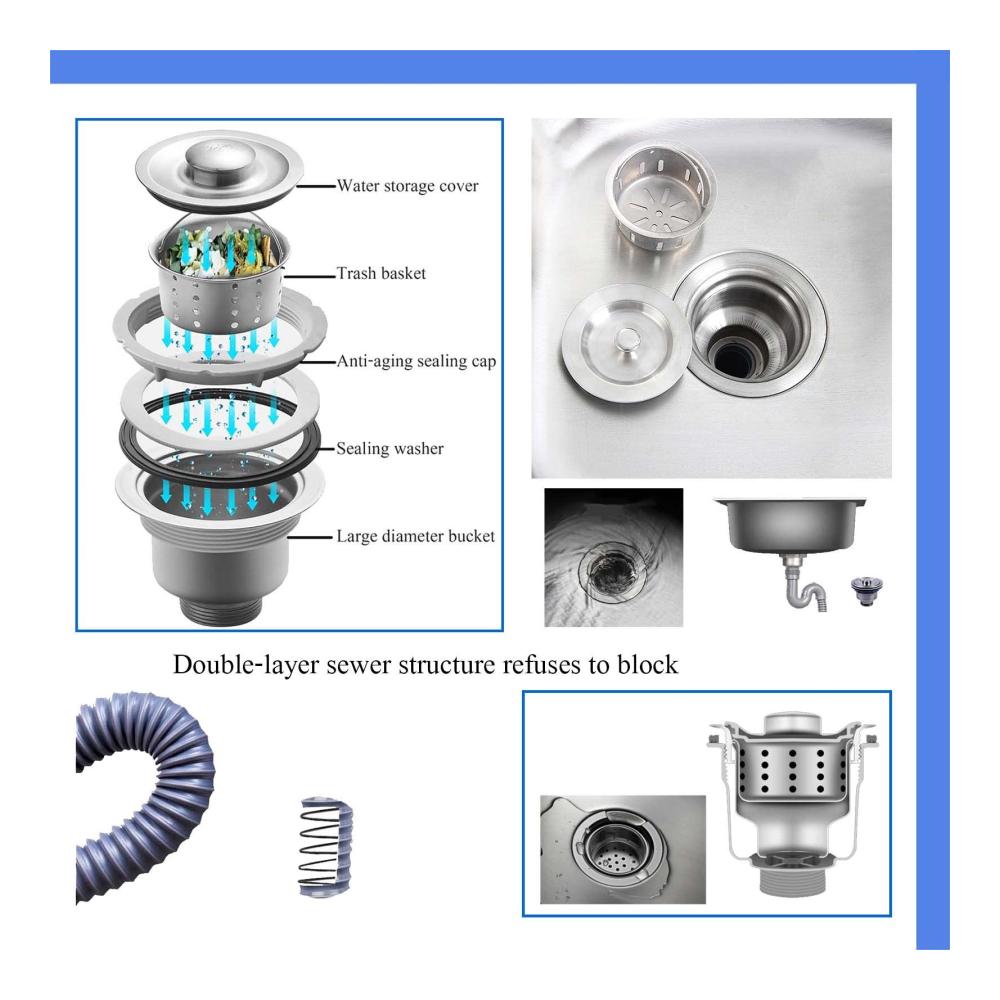 Water storage cover
Trash basket
Anti-aging sealing cap
Sealing washer
Large diameter bucket

Double-layer sewer structure refuses to block