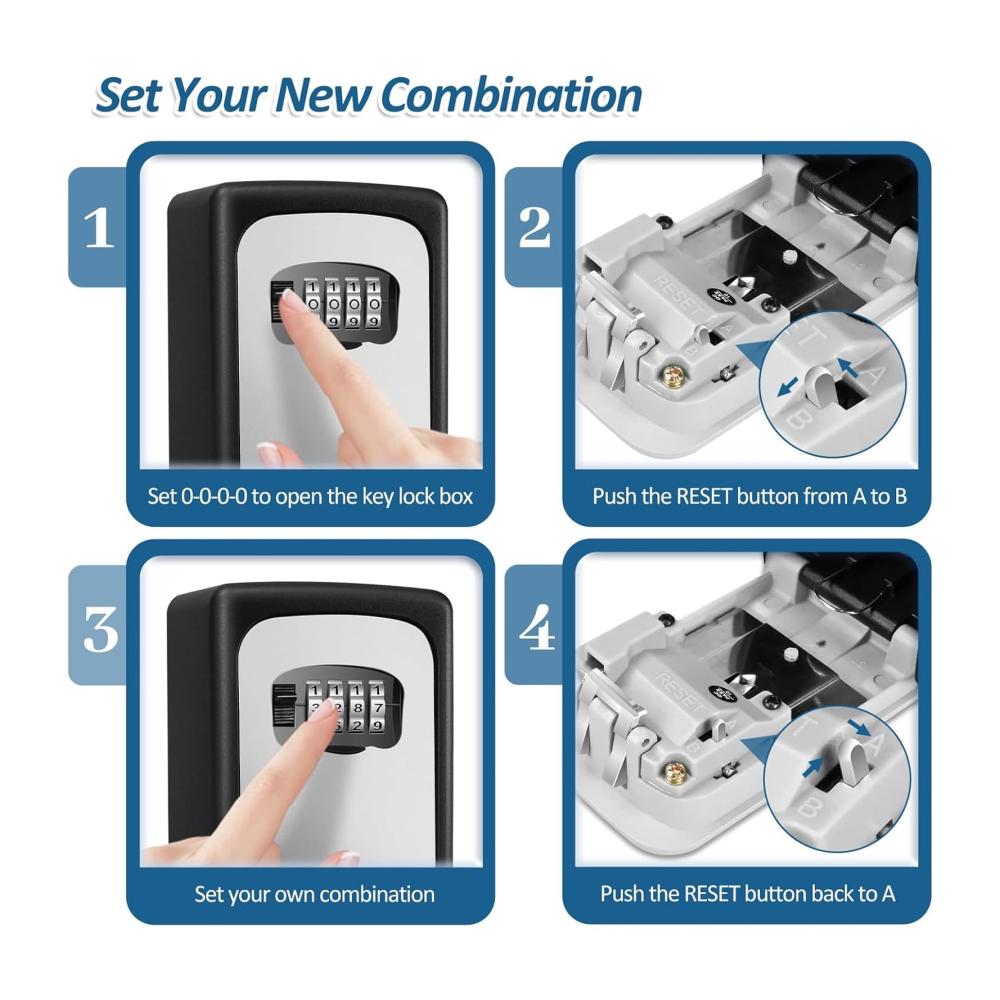 Set Your New Combination

1

Set 0-0-0-0 to open the key lock box

2

RESET

A

B

Push the RESET button from A to B

3

Set your own combination

4

RESET

A

B

Push the RESET button back to A